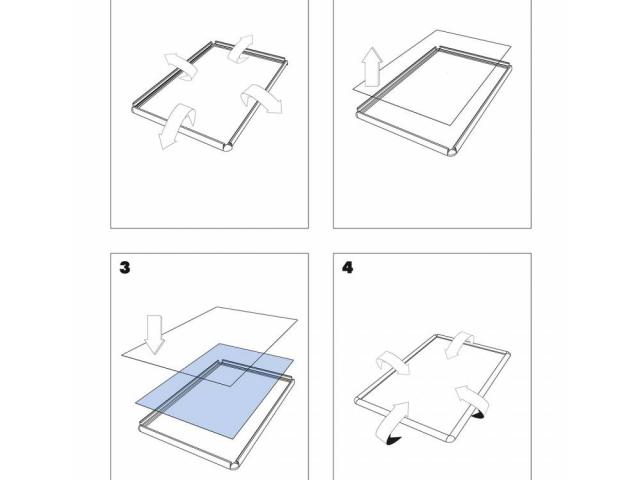 3

4